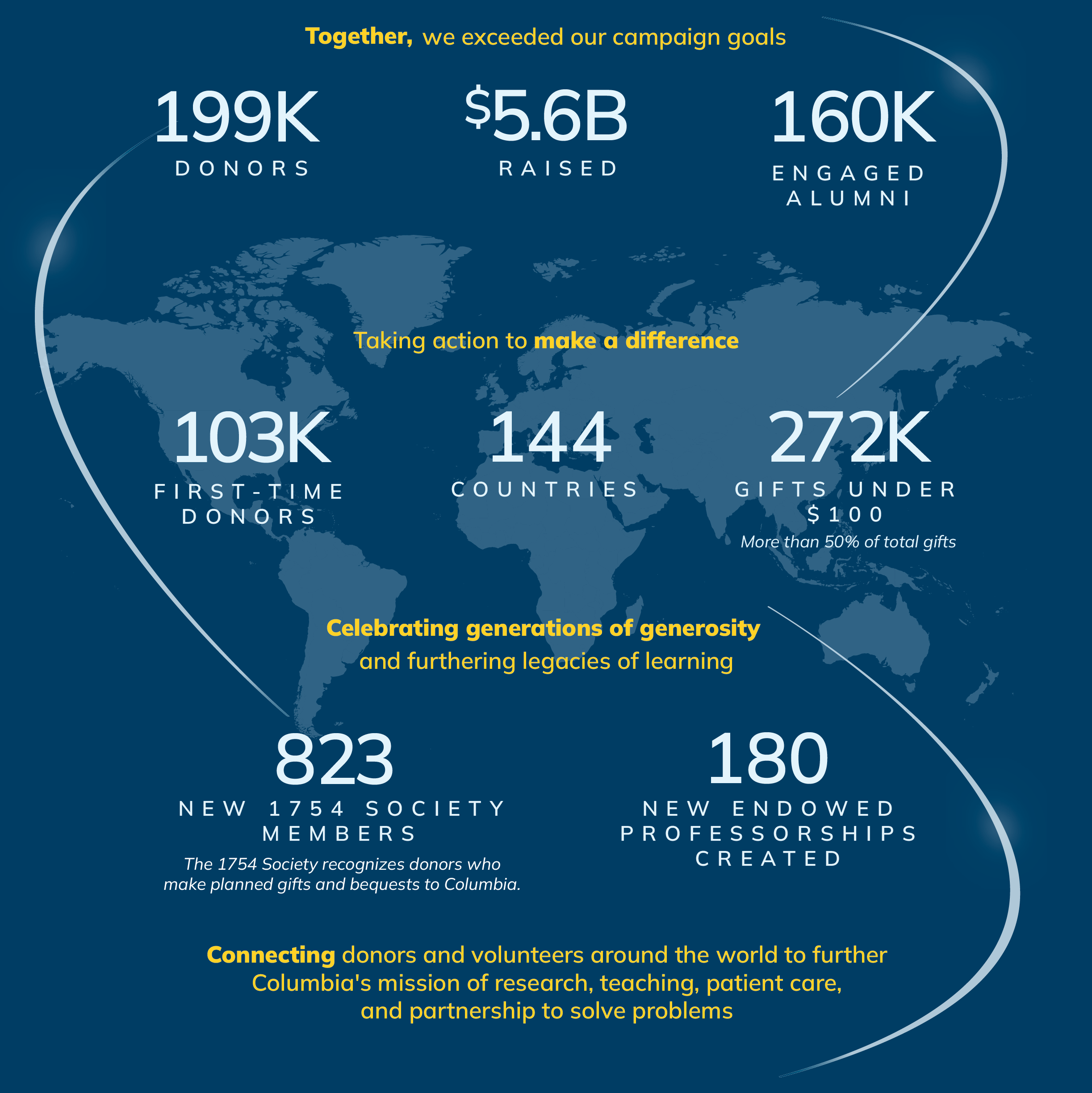 Together, we exceeded our campaign goals

199K
DONORS

$5.6B
RAISED

160K
ENGAGED ALUMNI

Taking action to make a difference

103K
FIRST-TIME DONORS

144
COUNTRIES

272K
GIFTS UNDER $100
More than 50% of total gifts

Celebrating generations of generosity and furthering legacies of learning

823
NEW 1754 SOCIETY MEMBERS
The 1754 Society recognizes donors who make planned gifts and bequests to Columbia.

180
NEW ENDOWED PROFESSORSHIPS CREATED

Connecting donors and volunteers around the world to further Columbia's mission of research, teaching, patient care, and partnership to solve problems